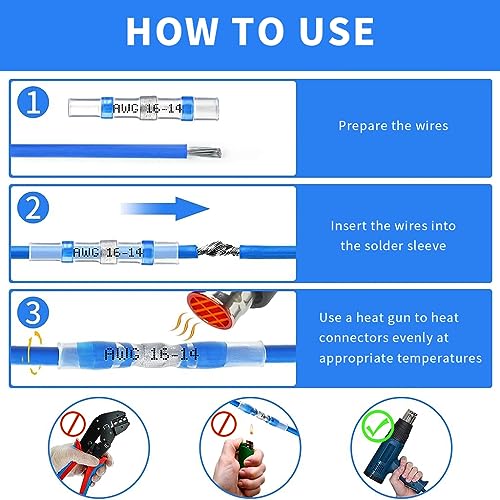 HOW TO USE

1
AWG 16-14
Prepare the wires

2
AWG 16-14
Insert the wires into the solder sleeve

3
AWG 16-14
Use a heat gun to heat connectors evenly at appropriate temperatures