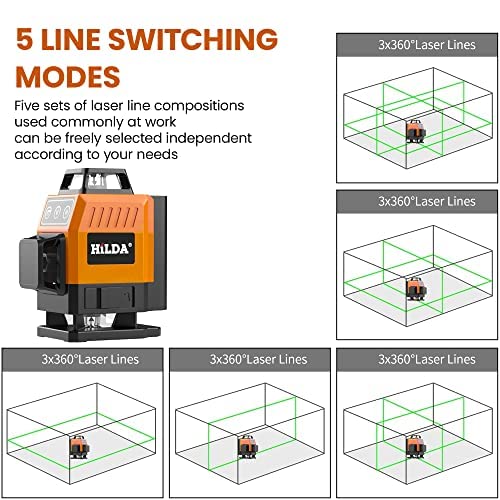 5 LINE SWITCHING MODES

Five sets of laser line compositions used commonly at work can be freely selected independent according to your needs

HiLDA®

3x360°Laser Lines

3x360°Laser Lines

3x360°Laser Lines

3x360°Laser Lines

3x360°Laser Lines