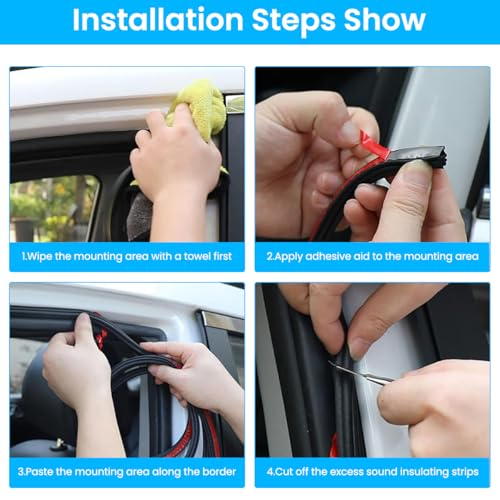 Installation Steps Show

1.Wipe the mounting area with a towel first

2.Apply adhesive aid to the mounting area

3.Paste the mounting area along the border

4.Cut off the excess sound insulating strips