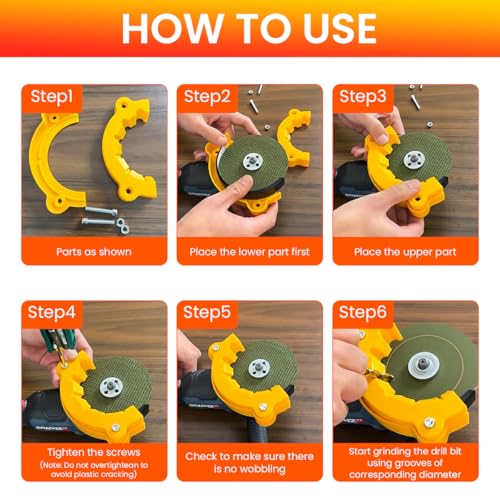 HOW TO USE

Step1
Parts as shown

Step2
Place the lower part first

Step3
Place the upper part

Step4
Tighten the screws
(Note: Do not overtightean to avoid plastic cracking)

Step5
Check to make sure there is no wobbling

Step6
Start grinding the drill bit using grooves of corresponding diameter