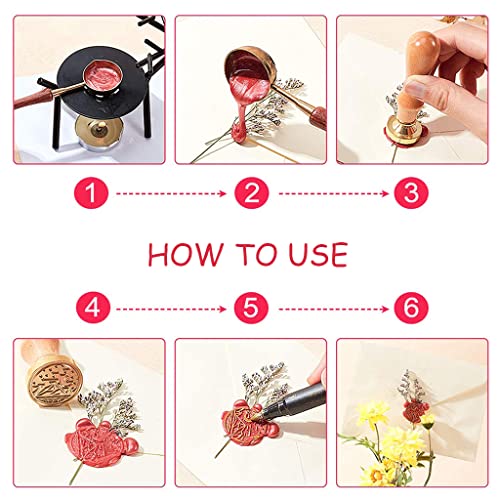 1
2
3

HOW TO USE

4
5
6