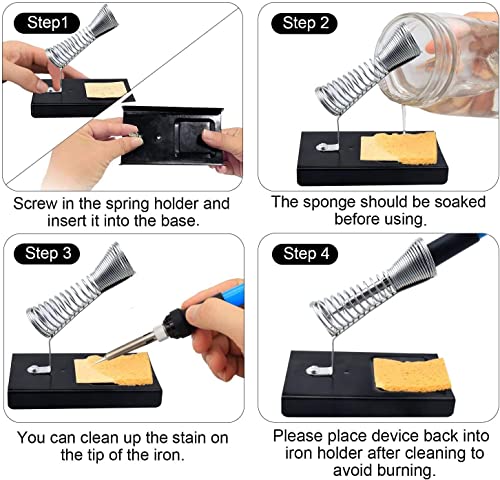 Step1

Screw in the spring holder and insert it into the base.

Step 2

The sponge should be soaked before using.

Step 3

You can clean up the stain on the tip of the iron.

Step 4

Please place device back into iron holder after cleaning to avoid burning.