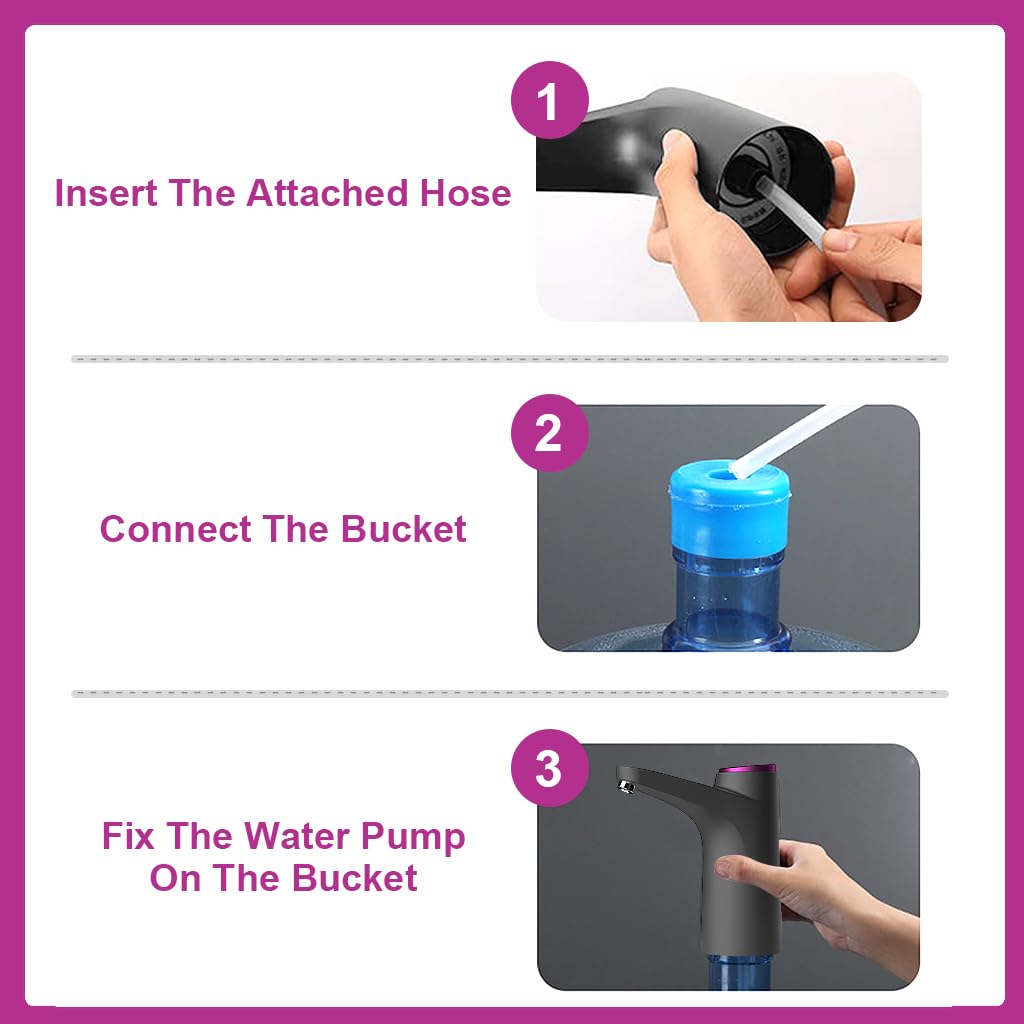 1
Insert The Attached Hose

2
Connect The Bucket

3
Fix The Water Pump On The Bucket