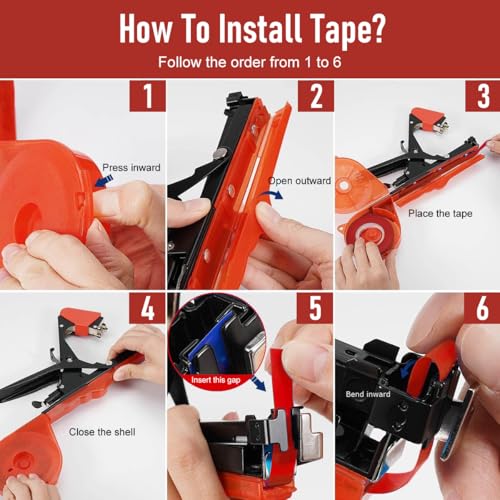 How To Install Tape?
Follow the order from 1 to 6

1
Press inward

2
Open outward

3
Place the tape

4
Close the shell

5
Insert this gap

6
Bend inward