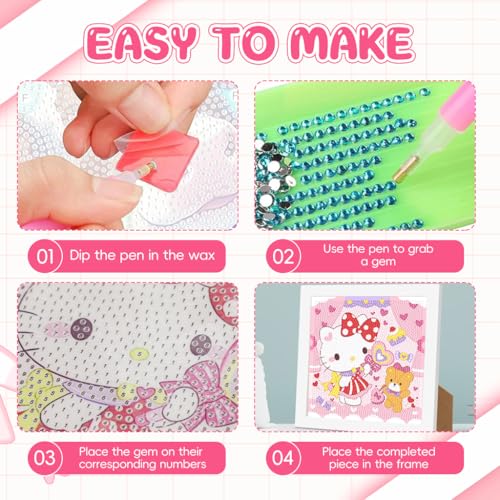 EASY TO MAKE

01 Dip the pen in the wax

02 Use the pen to grab a gem

03 Place the gem on their corresponding numbers

04 Place the completed piece in the frame