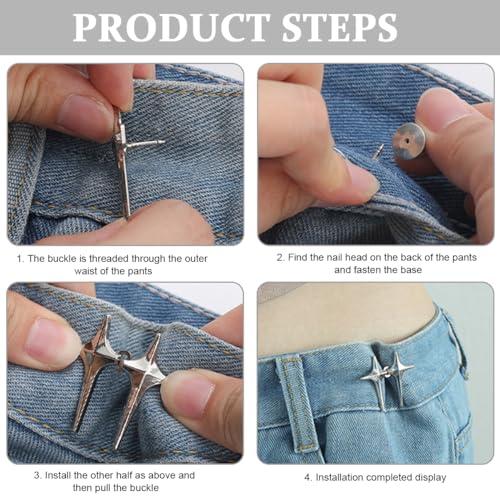 PRODUCT STEPS

1. The buckle is threaded through the outer waist of the pants

2. Find the nail head on the back of the pants and fasten the base

3. Install the other half as above and then pull the buckle

4. Installation completed display