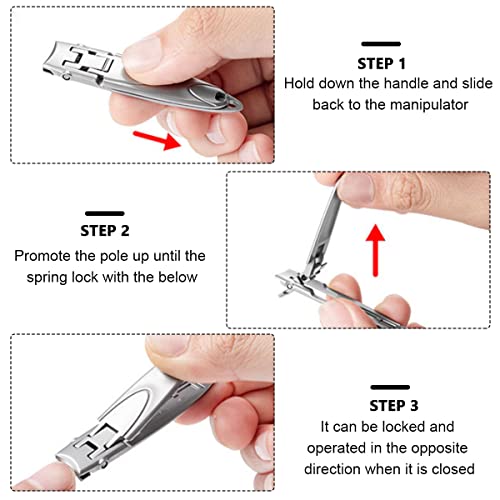 STEP 1
Hold down the handle and slide back to the manipulator

STEP 2
Promote the pole up until the spring lock with the below

STEP 3
It can be locked and operated in the opposite direction when it is closed