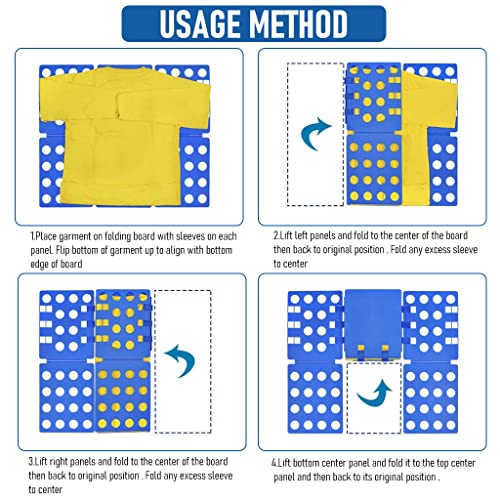 USAGE METHOD

1.Place garment on folding board with sleeves on each panel. Flip bottom of garment up to align with bottom edge of board

2.Lift left panels and fold to the center of the board then back to original position . Fold any excess sleeve to center

3.Lift right panels and fold to the center of the board then back to original position . Fold any excess sleeve to center

4.Lift bottom center panel and fold it to the top center panel and then back to its original position .