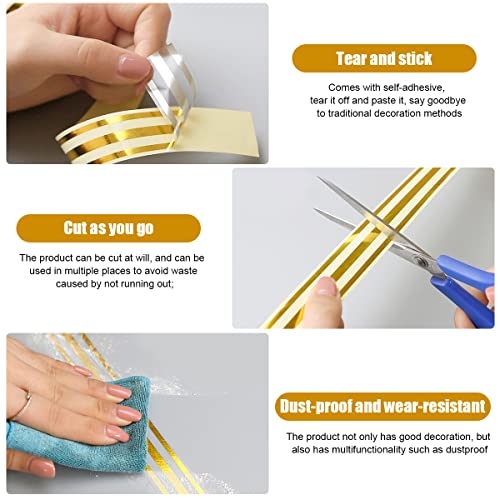 Tear and stick

Comes with self-adhesive, tear it off and paste it, say goodbye to traditional decoration methods

Cut as you go

The product can be cut at will, and can be used in multiple places to avoid waste caused by not running out;

Dust-proof and wear-resistant

The product not only has good decoration, but also has multifunctionality such as dustproof