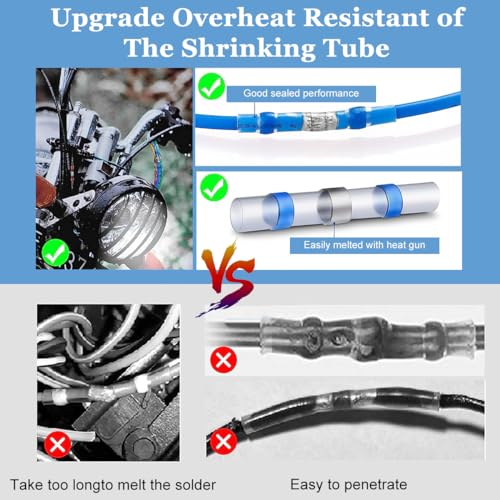 Upgrade Overheat Resistant of The Shrinking Tube

Good sealed performance

Easily melted with heat gun

VS

Take too longto melt the solder

Easy to penetrate