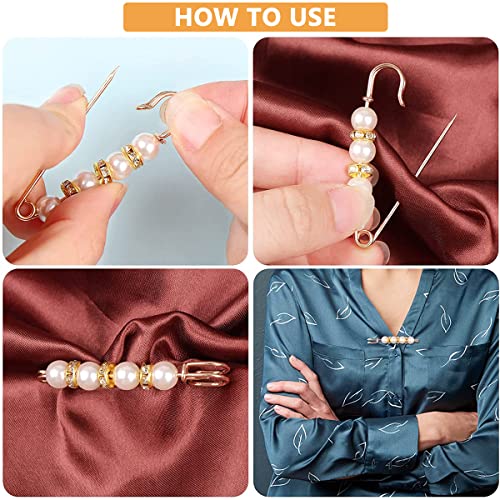 HOW TO USE