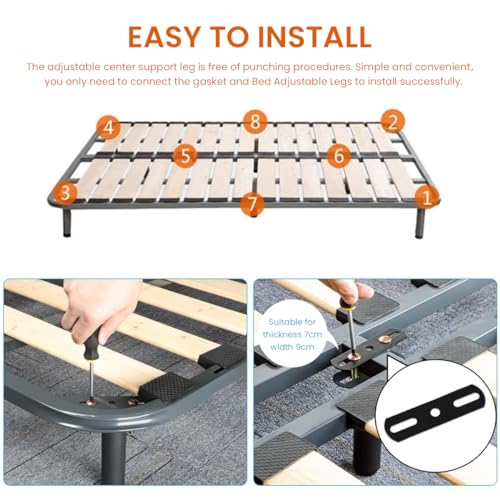 EASY TO INSTALL

The adjustable center support leg is free of punching procedures. Simple and convenient, you only need to connect the gasket and Bed Adjustable Legs to install successfully.

4
8
2
5
6
3
7
1

Suitable for thickness 7cm width 9cm