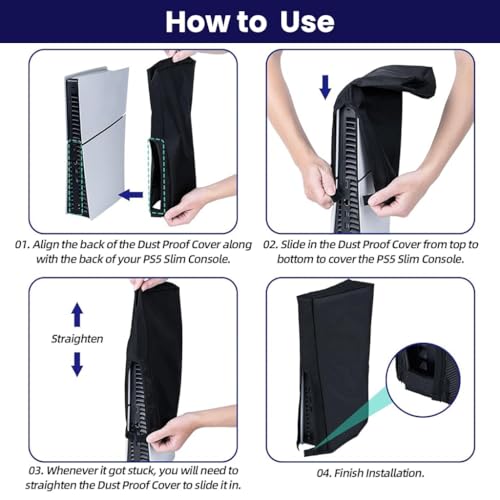 How to Use

01. Align the back of the Dust Proof Cover along with the back of your PS5 Slim Console.

02. Slide in the Dust Proof Cover from top to bottom to cover the PS5 Slim Console.

Straighten

03. Whenever it got stuck, you will need to straighten the Dust Proof Cover to slide it in.

04. Finish Installation.