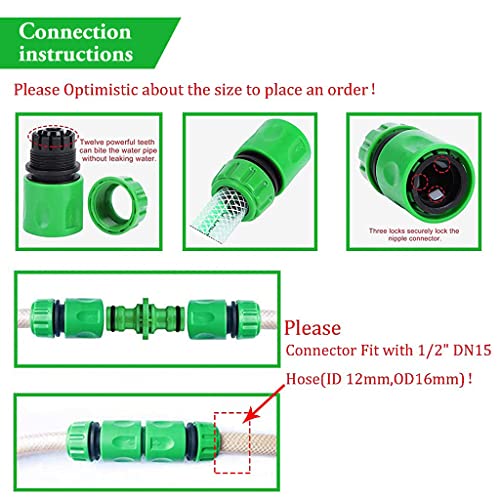 Connection instructions

Please Optimistic about the size to place an order !

Twelve powerful teeth can bite the water pipe without leaking water.

Three locks securely lock the nipple connector.

Please
Connector Fit with 1/2" DN15
Hose(ID 12mm,OD16mm) !