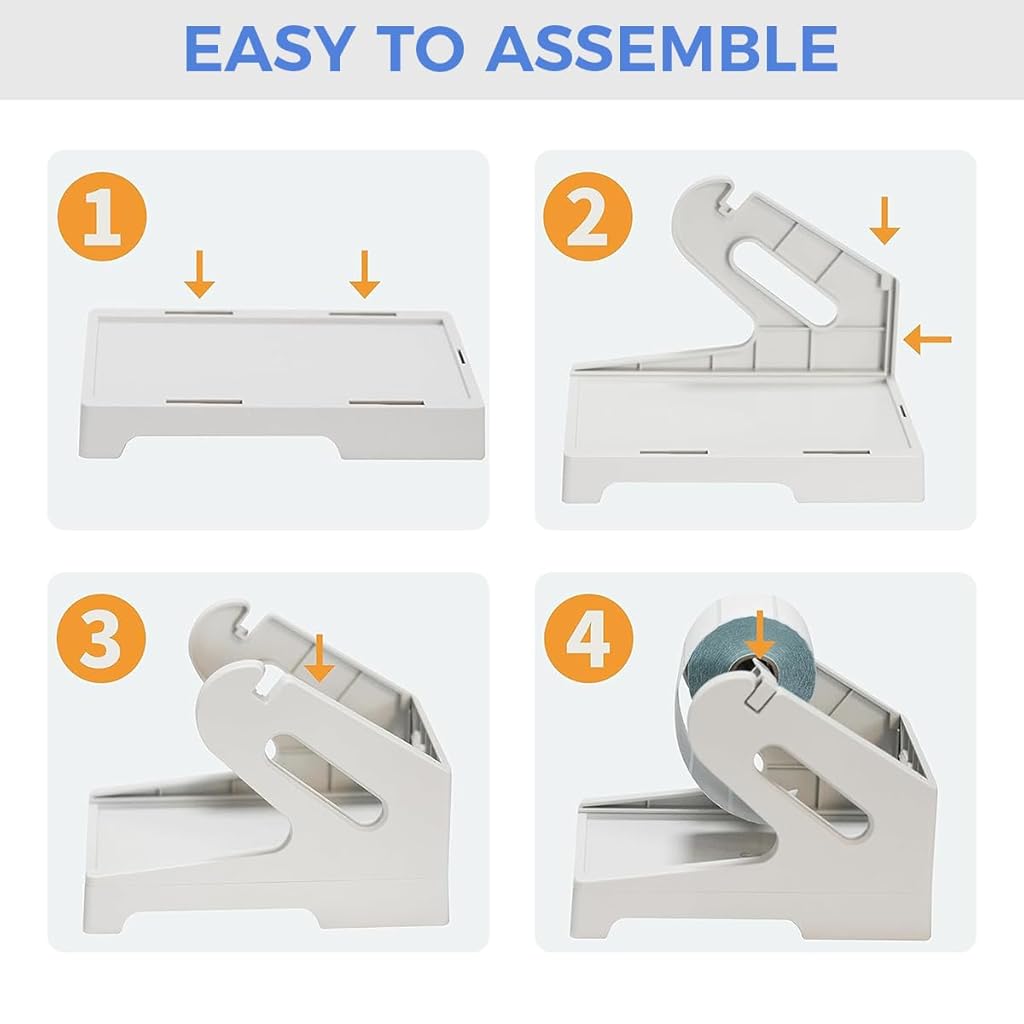 EASY TO ASSEMBLE

1

2

3

4