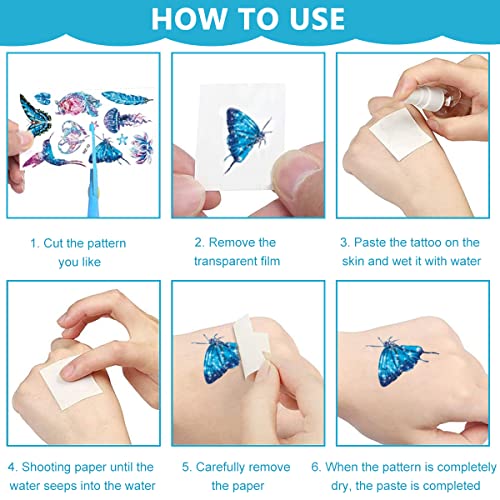 HOW TO USE

1. Cut the pattern you like

2. Remove the transparent film

3. Paste the tattoo on the skin and wet it with water

4. Shooting paper until the water seeps into the water

5. Carefully remove the paper

6. When the pattern is completely dry, the paste is completed