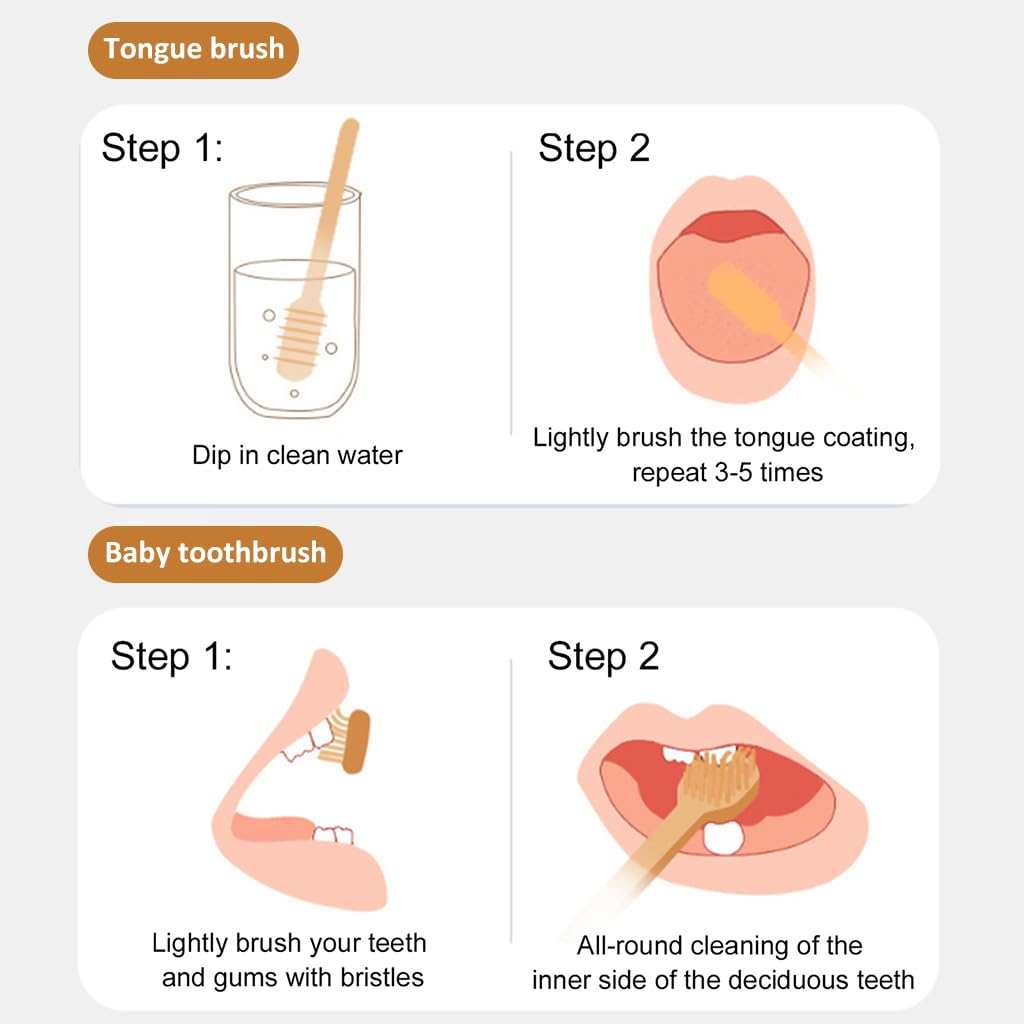 Tongue brush

Step 1:

Dip in clean water

Step 2

Lightly brush the tongue coating, repeat 3-5 times

Baby toothbrush

Step 1:

Lightly brush your teeth and gums with bristles

Step 2

All-round cleaning of the inner side of the deciduous teeth