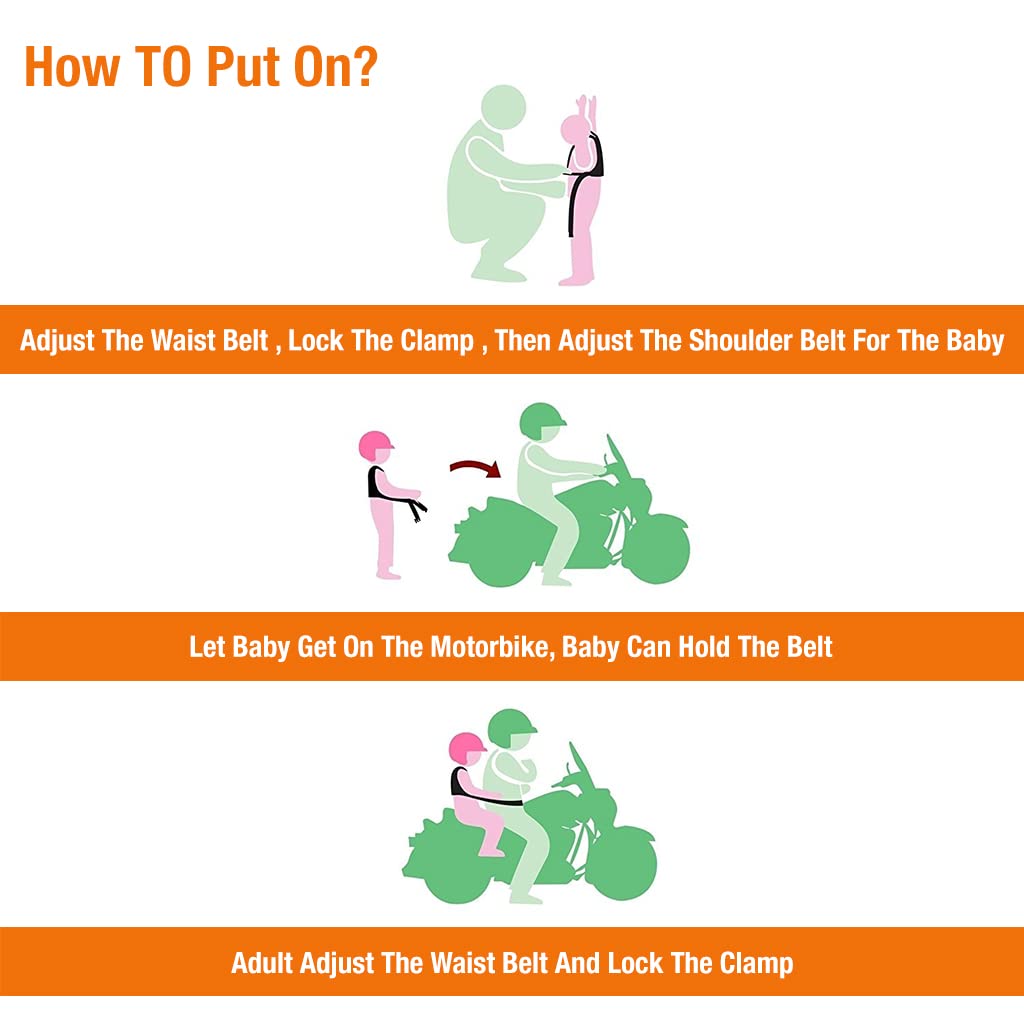 How TO Put On?

Adjust The Waist Belt , Lock The Clamp , Then Adjust The Shoulder Belt For The Baby

Let Baby Get On The Motorbike, Baby Can Hold The Belt

Adult Adjust The Waist Belt And Lock The Clamp