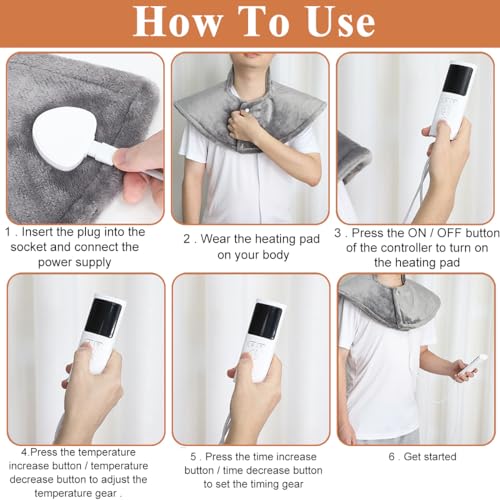 How To Use

1 . Insert the plug into the socket and connect the power supply

2 . Wear the heating pad on your body

3 . Press the ON / OFF button of the controller to turn on the heating pad

4.Press the temperature increase button / temperature decrease button to adjust the temperature gear .

5 . Press the time increase button / time decrease button to set the timing gear

6 . Get started