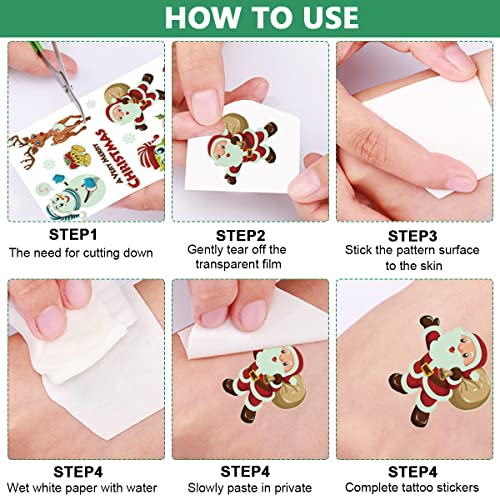 HOW TO USE

A VERY MERRY CHRISTMAS

STEP1
The need for cutting down

STEP2
Gently tear off the transparent film

STEP3
Stick the pattern surface to the skin

STEP4
Wet white paper with water

STEP4
Slowly paste in private

STEP4
Complete tattoo stickers