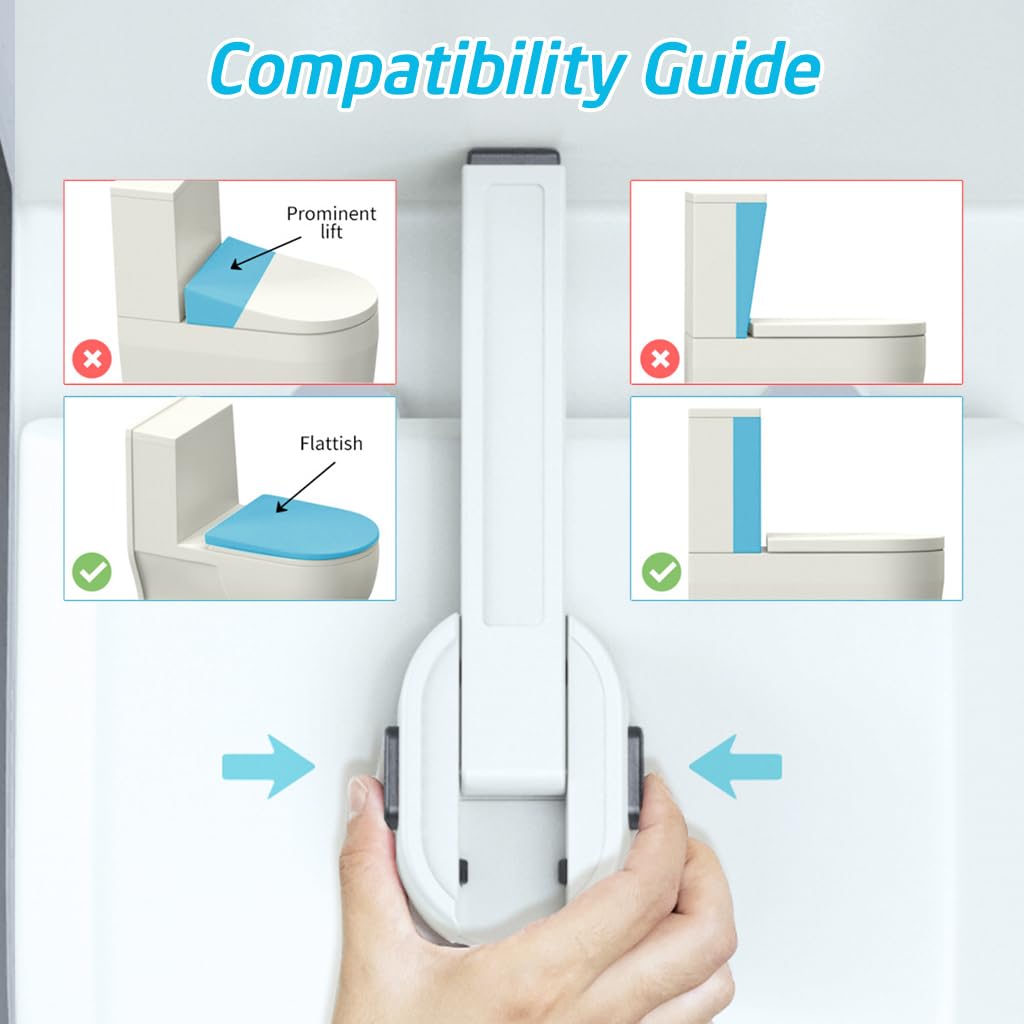 Compatibility Guide

Prominent lift

Flattish