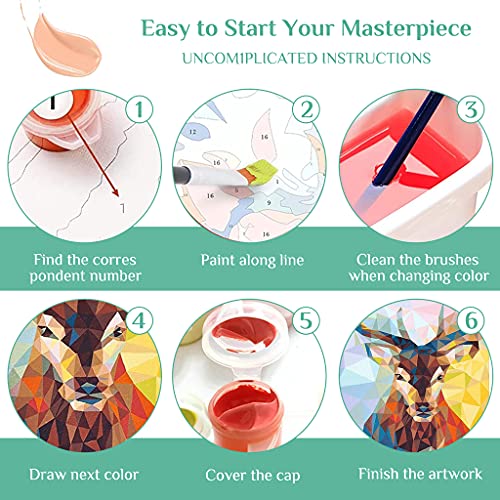 Easy to Start Your Masterpiece

UNCOMIPLICATED INSTRUCTIONS

1

1

2

12

16

16

16

1

9

16

3

Find the corres pondent number

Paint along line

Clean the brushes when changing color

4

5

6

Draw next color

Cover the cap

Finish the artwork