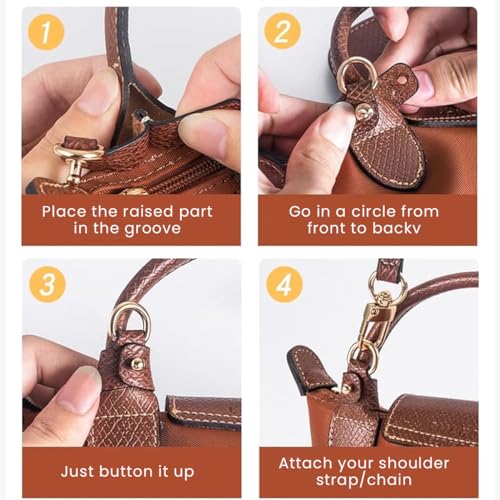 1

Place the raised part in the groove

2

Go in a circle from front to backv

3

Just button it up

4

Attach your shoulder strap/chain