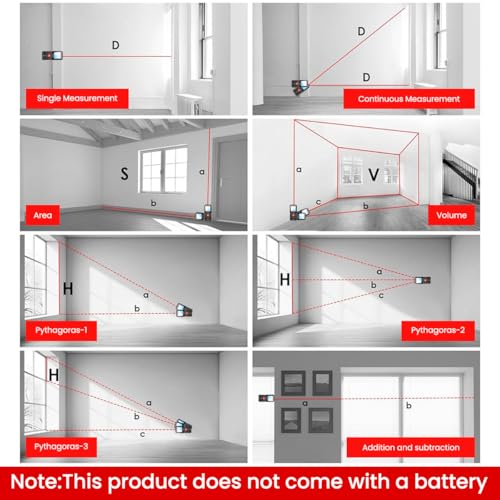 D

Single Measurement

D

D

Continuous Measurement

S

a

b

Area

a

V

c

b

Volume

H

a

b

Pythagoras-1

H

a

b

c

Pythagoras-2

H

a

b

c

Pythagoras-3

a

b

Addition and subtraction

Note:This product does not come with a battery