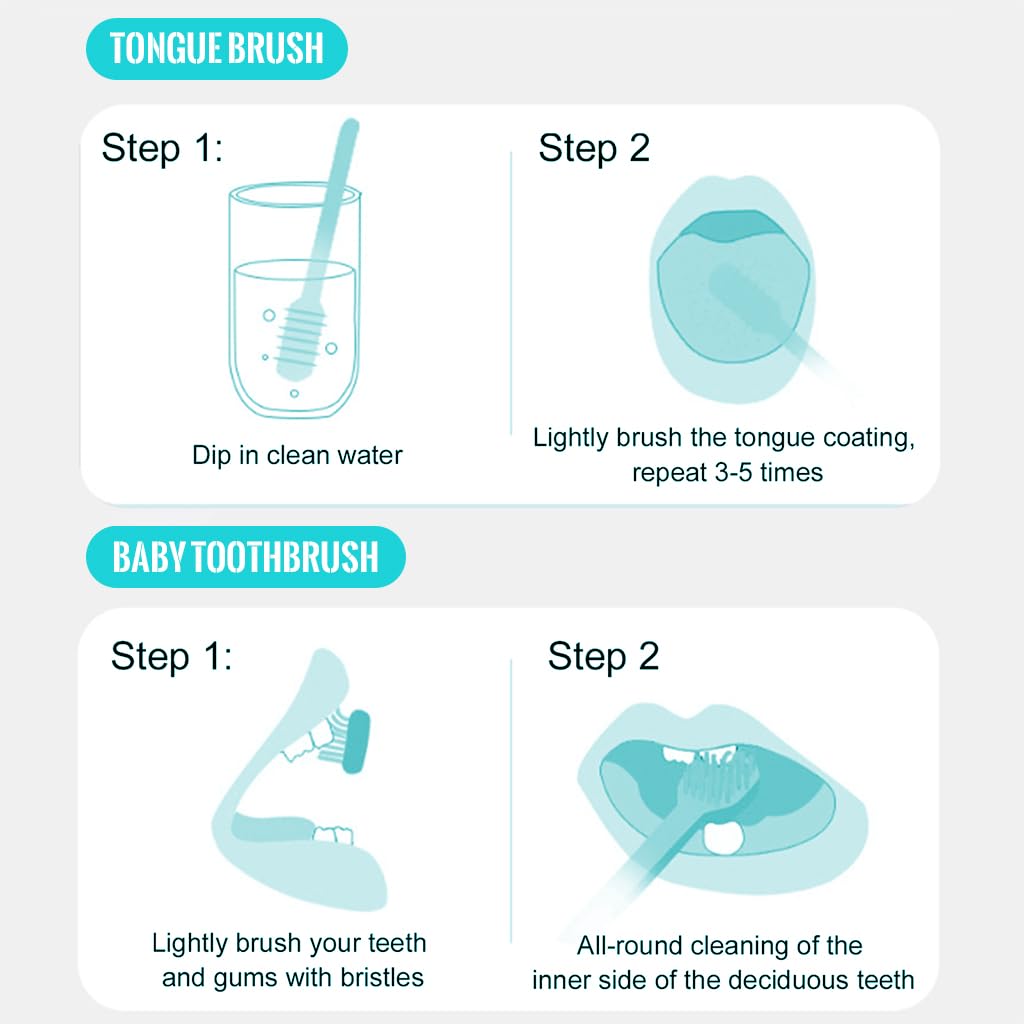 TONGUE BRUSH

Step 1:

Dip in clean water

Step 2

Lightly brush the tongue coating, repeat 3-5 times

BABY TOOTHBRUSH

Step 1:

Lightly brush your teeth and gums with bristles

Step 2

All-round cleaning of the inner side of the deciduous teeth