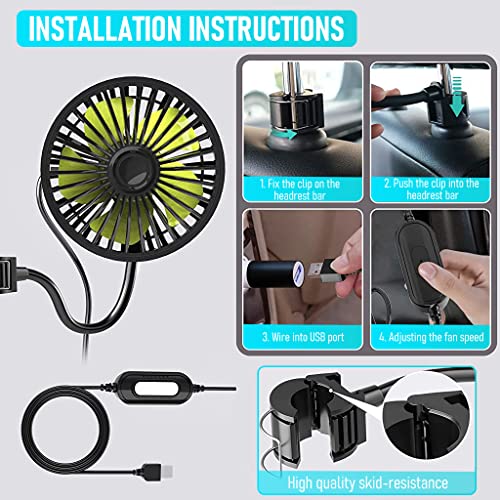 INSTALLATION INSTRUCTIONS

1. Fix the clip on the headrest bar

2. Push the clip into the headrest bar

3. Wire into USB port

4. Adjusting the fan speed

High quality skid-resistance