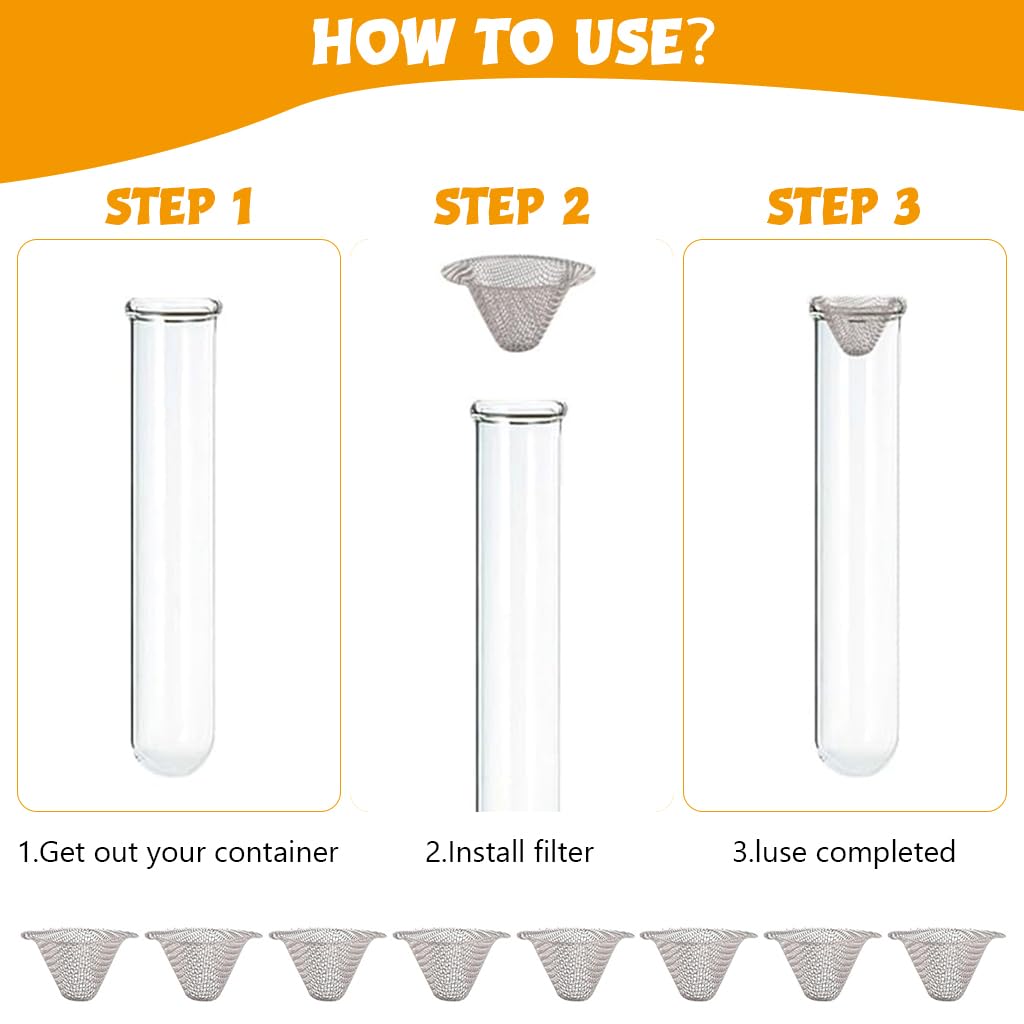 HOW TO USE?

STEP 1

STEP 2

STEP 3

1.Get out your container

2.Install filter

3.luse completed