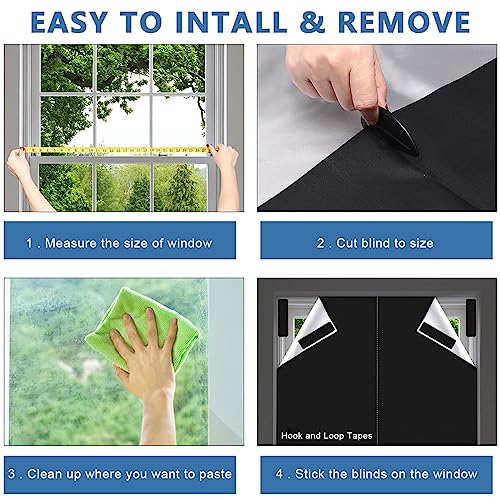 EASY TO INTALL & REMOVE

1 . Measure the size of window

2 . Cut blind to size

Hook and Loop Tapes

3 . Clean up where you want to paste

4 . Stick the blinds on the window