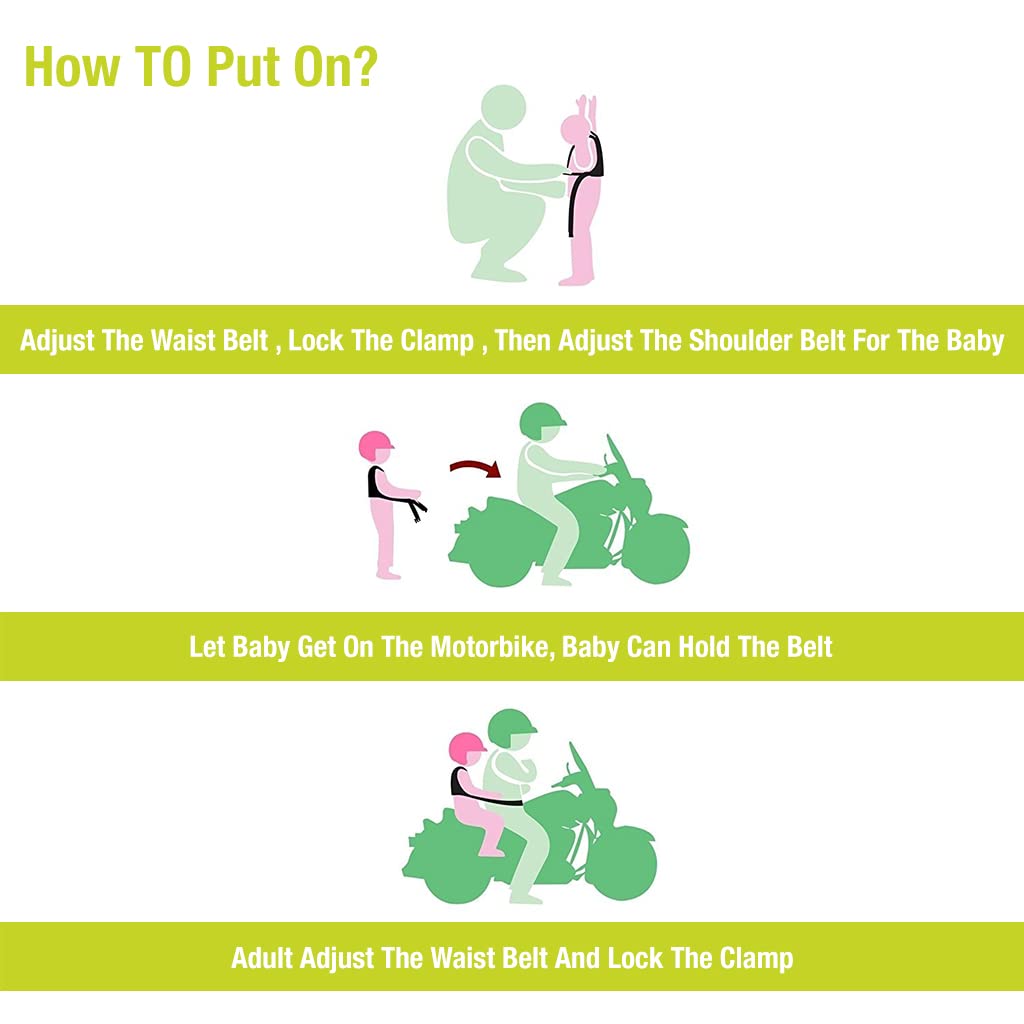 How TO Put On?

Adjust The Waist Belt , Lock The Clamp , Then Adjust The Shoulder Belt For The Baby

Let Baby Get On The Motorbike, Baby Can Hold The Belt

Adult Adjust The Waist Belt And Lock The Clamp