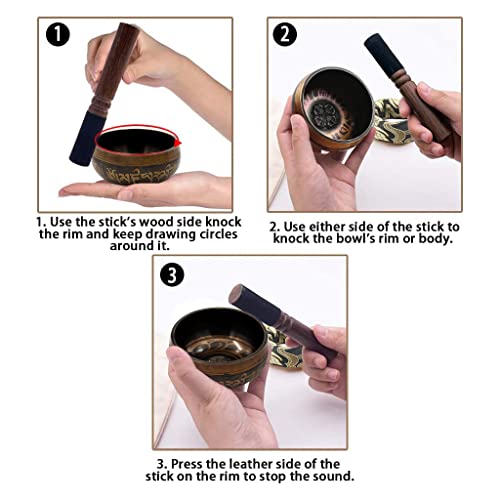 1

1. Use the stick's wood side knock the rim and keep drawing circles around it.

2

2. Use either side of the stick to knock the bowl's rim or body.

3

3. Press the leather side of the stick on the rim to stop the sound.