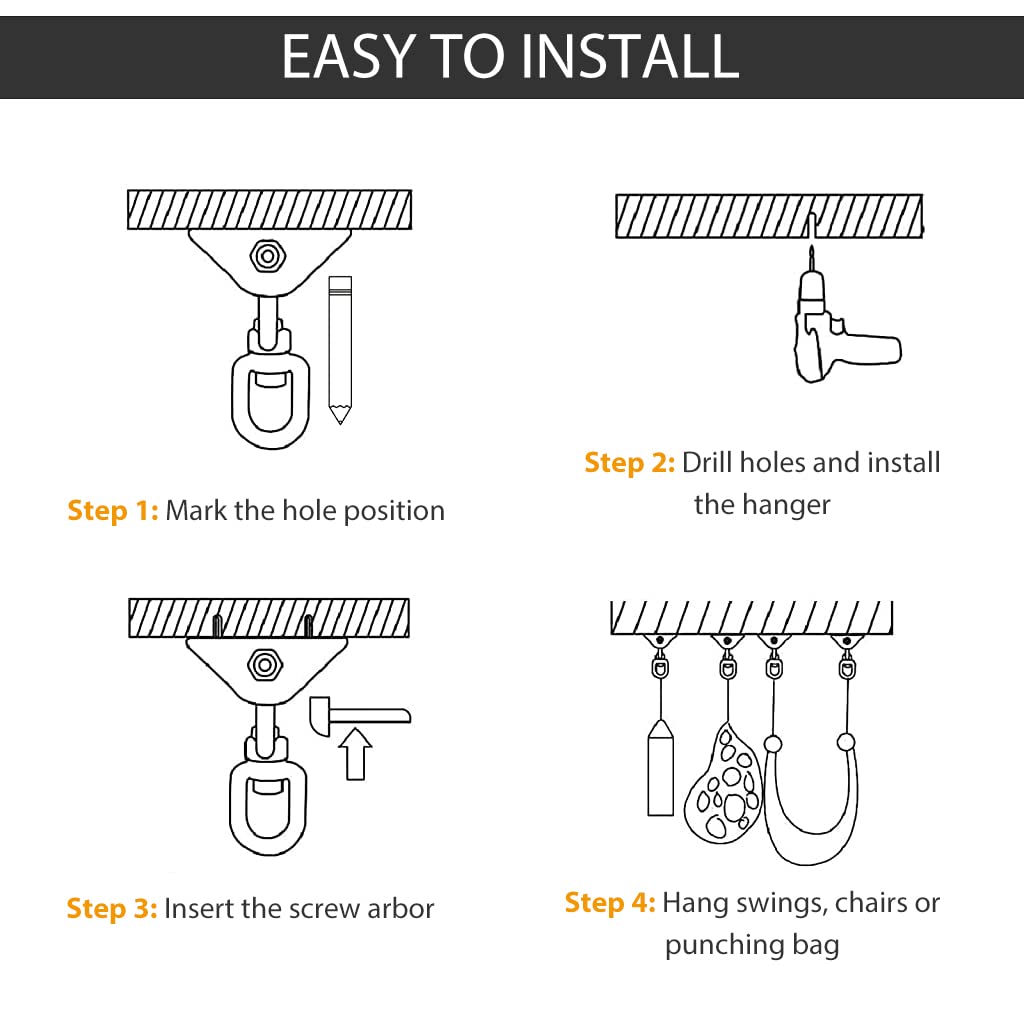 EASY TO INSTALL

Step 1: Mark the hole position

Step 2: Drill holes and install the hanger

Step 3: Insert the screw arbor

Step 4: Hang swings, chairs or punching bag