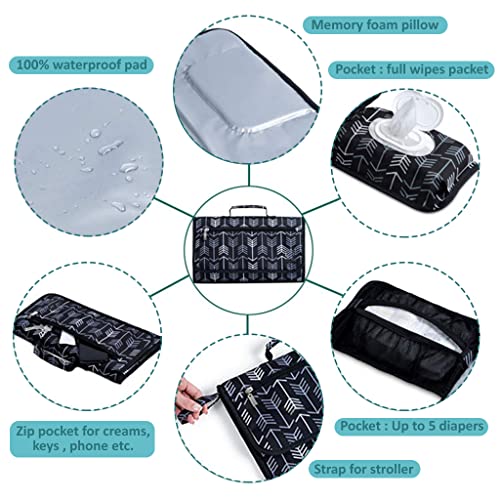 Memory foam pillow

100% waterproof pad

Pocket : full wipes packet

Zip pocket for creams, keys , phone etc.

Pocket : Up to 5 diapers

Strap for stroller