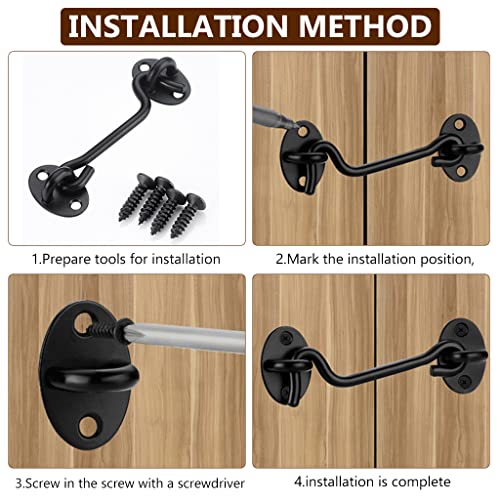 INSTALLATION METHOD

1.Prepare tools for installation

2.Mark the installation position,

3.Screw in the screw with a screwdriver

4.installation is complete