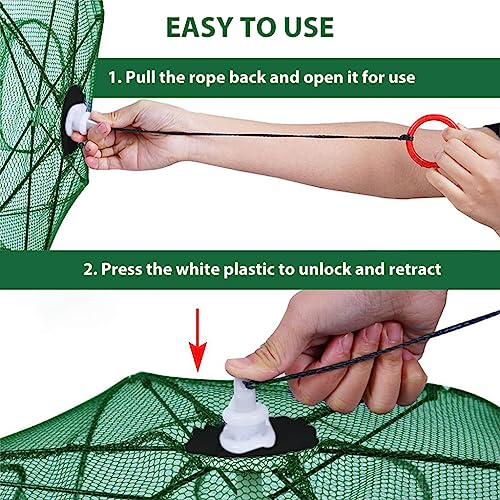 EASY TO USE

1. Pull the rope back and open it for use

2. Press the white plastic to unlock and retract