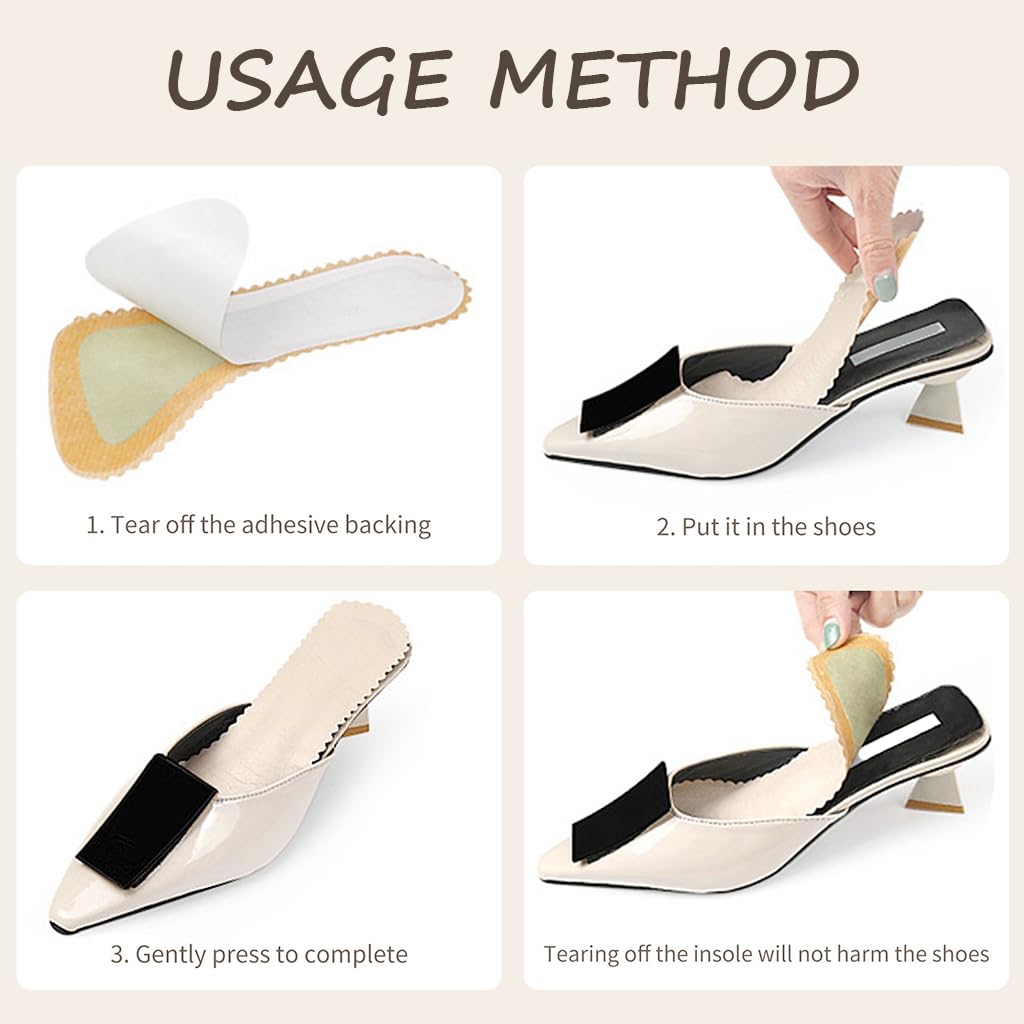 USAGE METHOD

1. Tear off the adhesive backing

2. Put it in the shoes

3. Gently press to complete

Tearing off the insole will not harm the shoes