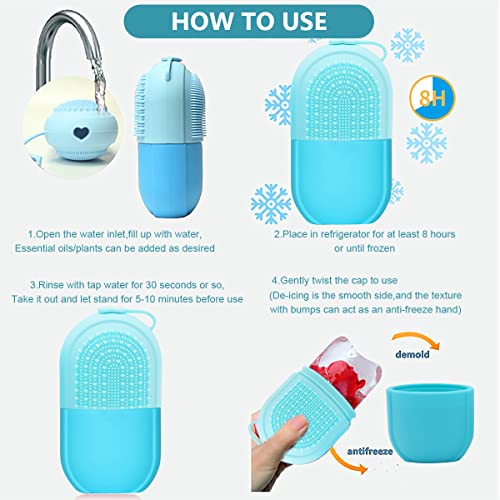 HOW TO USE

8H

1.Open the water inlet,fill up with water, Essential oils/plants can be added as desired

2.Place in refrigerator for at least 8 hours or until frozen

3.Rinse with tap water for 30 seconds or so, Take it out and let stand for 5-10 minutes before use

4.Gently twist the cap to use (De-icing is the smooth side,and the texture with bumps can act as an anti-freeze hand)

demold

antifreeze