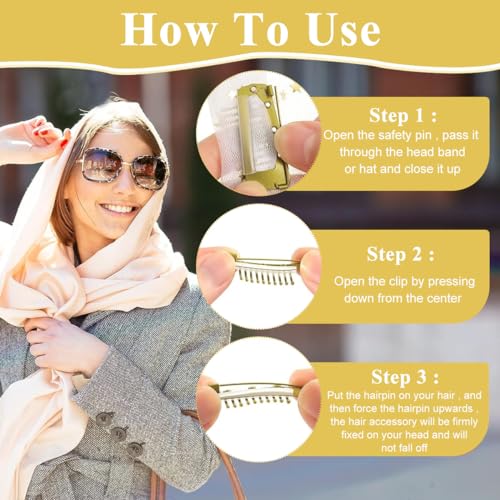 How To Use

Step 1 :
Open the safety pin , pass it through the head band or hat and close it up

Step 2 :
Open the clip by pressing down from the center

Step 3 :
Put the hairpin on your hair , and then force the hairpin upwards , the hair accessory will be firmly fixed on your head and will not fall off