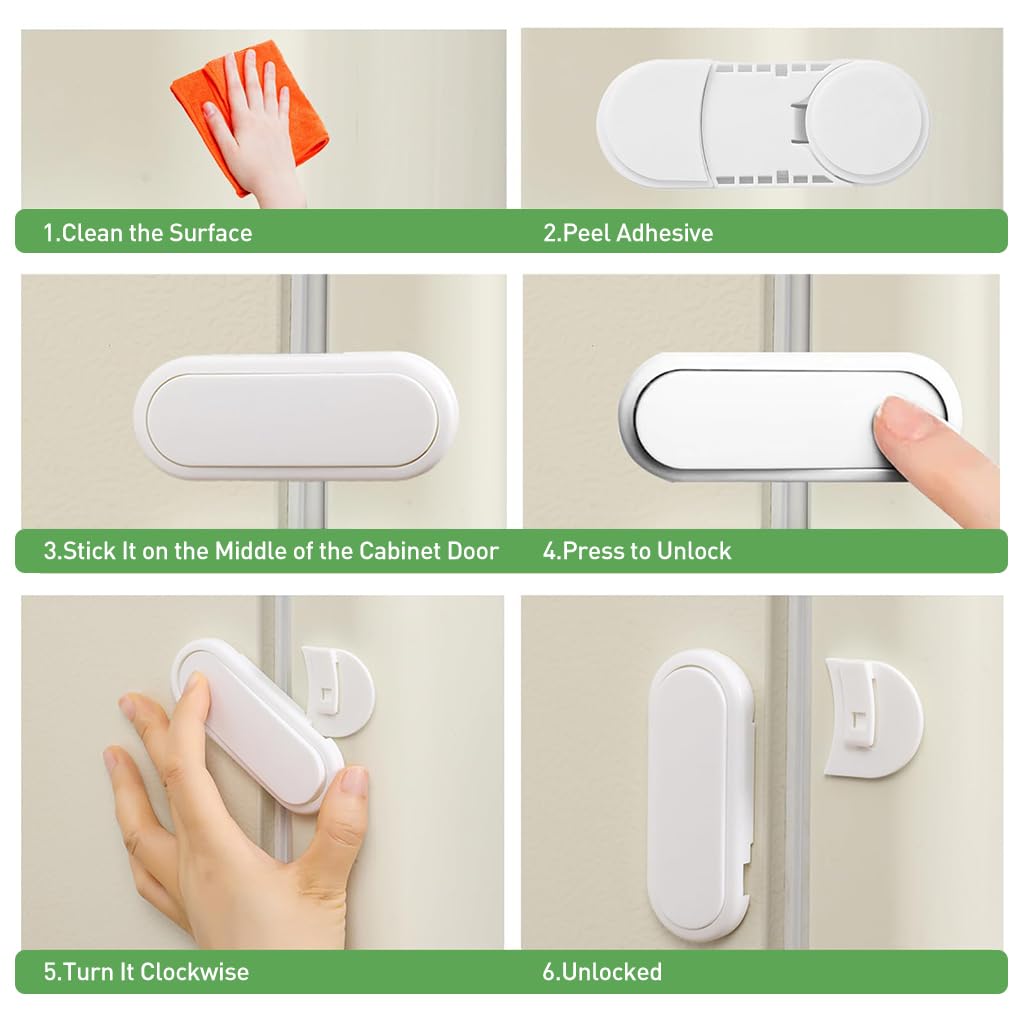 1.Clean the Surface

2.Peel Adhesive

3.Stick It on the Middle of the Cabinet Door

4.Press to Unlock

5.Turn It Clockwise

6.Unlocked