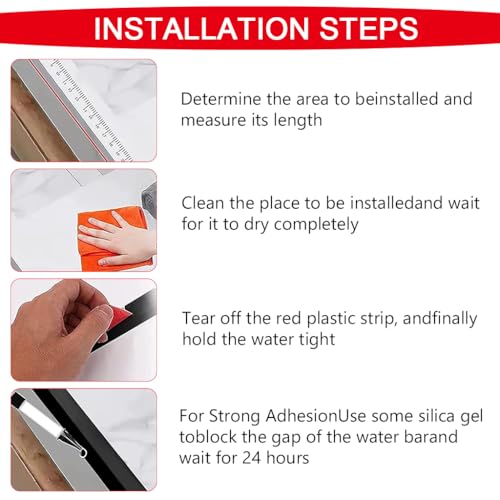 INSTALLATION STEPS

Determine the area to beinstalled and measure its length

Clean the place to be installedand wait for it to dry completely

Tear off the red plastic strip, andfinally hold the water tight

For Strong AdhesionUse some silica gel toblock the gap of the water barand wait for 24 hours