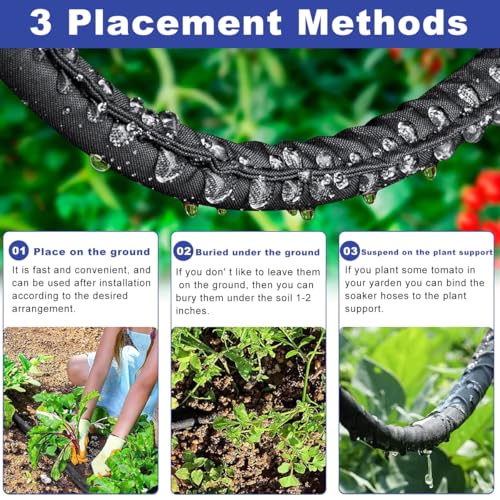 3 Placement Methods

01 Place on the ground

It is fast and convenient, and can be used after installation according to the desired arrangement.

02 Buried under the ground

If you don' t like to leave them on the ground, then you can bury them under the soil 1-2 inches.

03 Suspend on the plant support

If you plant some tomato in your yarden you can bind the soaker hoses to the plant support.