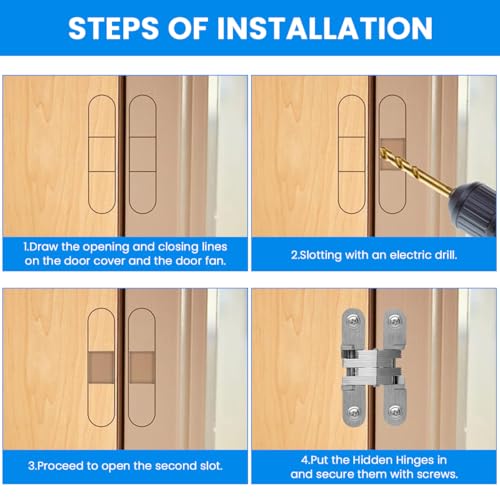 STEPS OF INSTALLATION

1.Draw the opening and closing lines on the door cover and the door fan.

2.Slotting with an electric drill.

3.Proceed to open the second slot.

4.Put the Hidden Hinges in and secure them with screws.