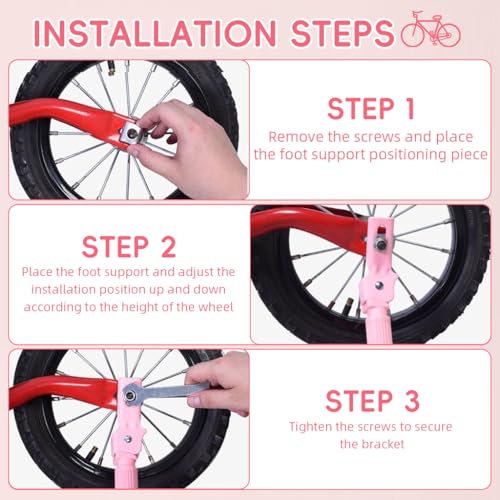 INSTALLATION STEPS

STEP 1
Remove the screws and place the foot support positioning piece

STEP 2
Place the foot support and adjust the installation position up and down according to the height of the wheel

STEP 3
Tighten the screws to secure the bracket