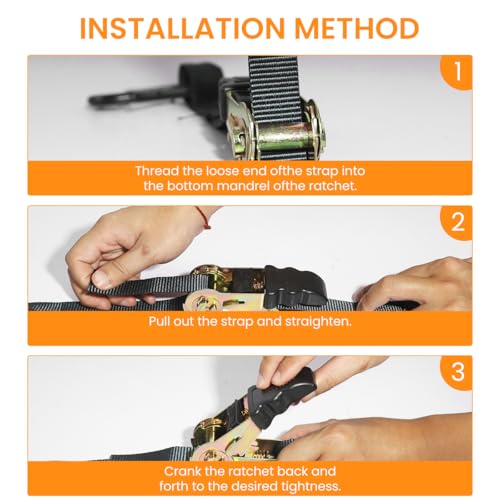 INSTALLATION METHOD

1

Thread the loose end ofthe strap into the bottom mandrel ofthe ratchet.

2

Pull out the strap and straighten.

3

Crank the ratchet back and forth to the desired tightness.