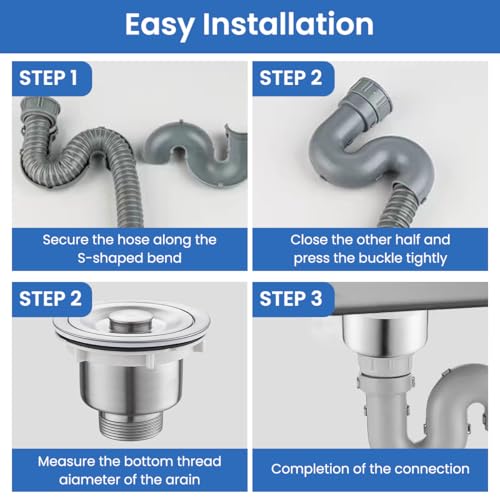 Easy Installation

STEP 1

Secure the hose along the S-shaped bend

STEP 2

Close the other half and press the buckle tightly

STEP 2

Measure the bottom thread aiameter of the arain

STEP 3

Completion of the connection