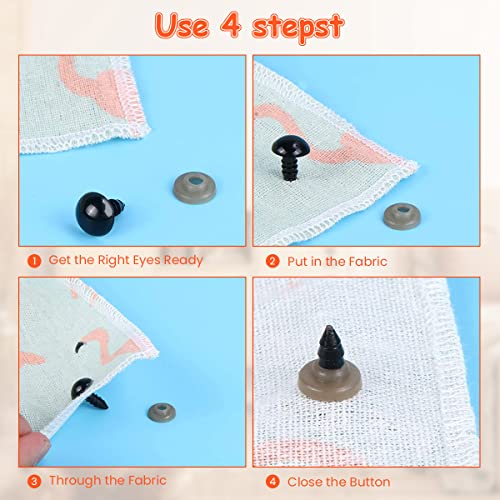 Use 4 stepst

1 Get the Right Eyes Ready

2 Put in the Fabric

3 Through the Fabric

4 Close the Button