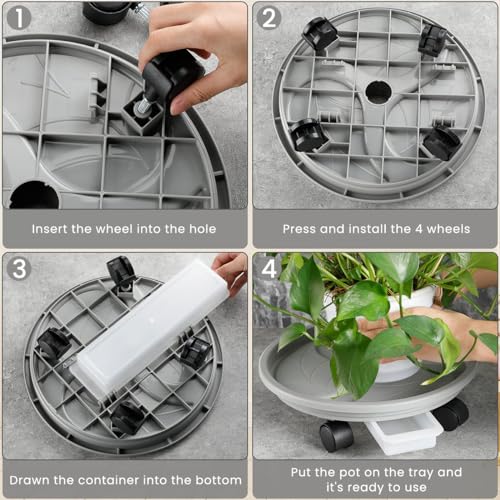 1

Insert the wheel into the hole

2

Press and install the 4 wheels

3

Drawn the container into the bottom

4

Put the pot on the tray and it's ready to use